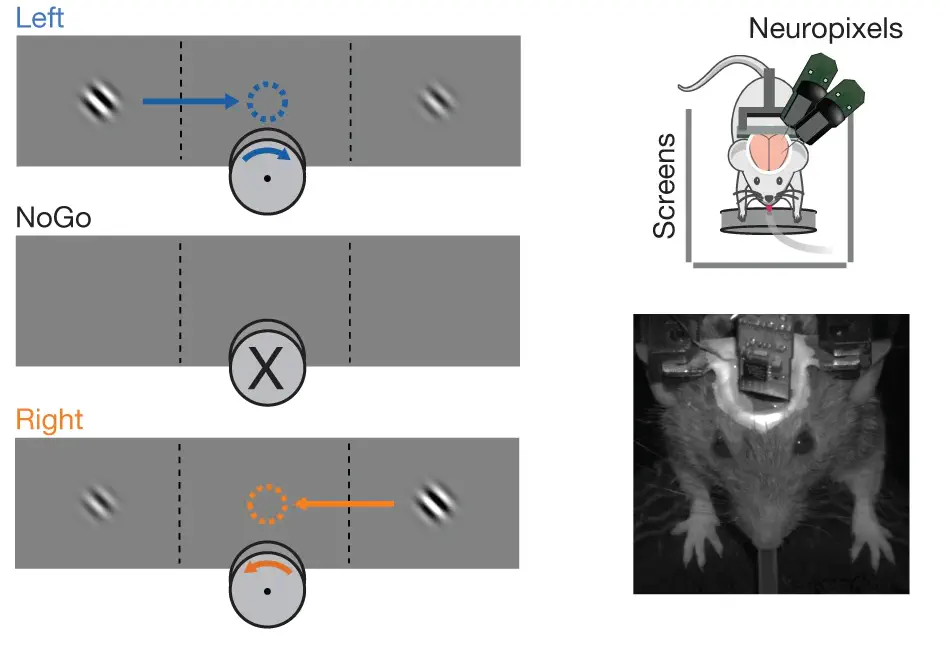 Left

NoGo

X

Right

Neuropixels

Screens